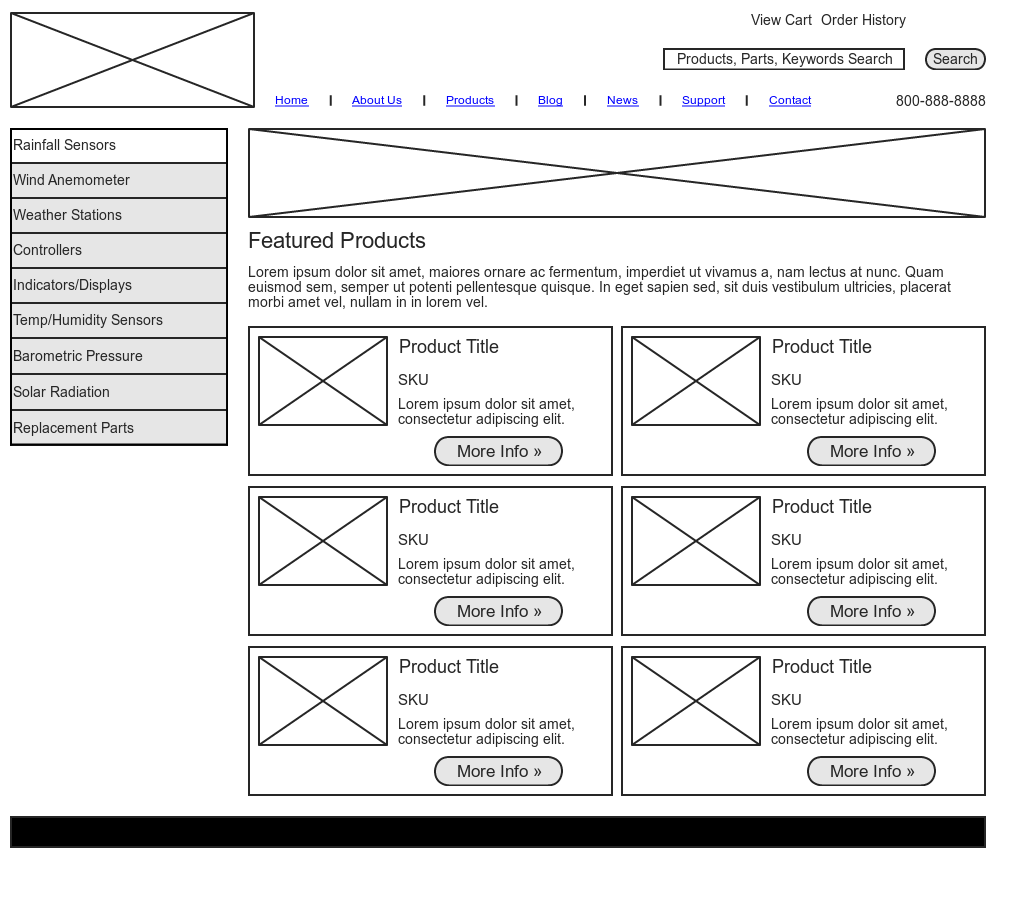 View Cart Order History

Products, Parts, Keywords Search

Search

Home | About Us | Products | Blog | News | Support | Contact

800-888-8888

Rainfall Sensors
Wind Anemometer
Weather Stations
Controllers
Indicators/Displays
Temp/Humidity Sensors
Barometric Pressure
Solar Radiation
Replacement Parts

Featured Products

Lorem ipsum dolor sit amet, maiores ornare ac fermentum, imperdiet ut vivamus a, nam lectus at nunc. Quam euismod sem, semper ut potenti pellentesque quisque. In eget sapien sed, sit duis vestibulum ultricies, placerat morbi amet vel, nullam in in lorem vel.

Product Title
SKU
Lorem ipsum dolor sit amet, consectetur adipiscing elit.
More Info »

Product Title
SKU
Lorem ipsum dolor sit amet, consectetur adipiscing elit.
More Info »

Product Title
SKU
Lorem ipsum dolor sit amet, consectetur adipiscing elit.
More Info »

Product Title
SKU
Lorem ipsum dolor sit amet, consectetur adipiscing elit.
More Info »

Product Title
SKU
Lorem ipsum dolor sit amet, consectetur adipiscing elit.
More Info »

Product Title
SKU
Lorem ipsum dolor sit amet, consectetur adipiscing elit.
More Info »